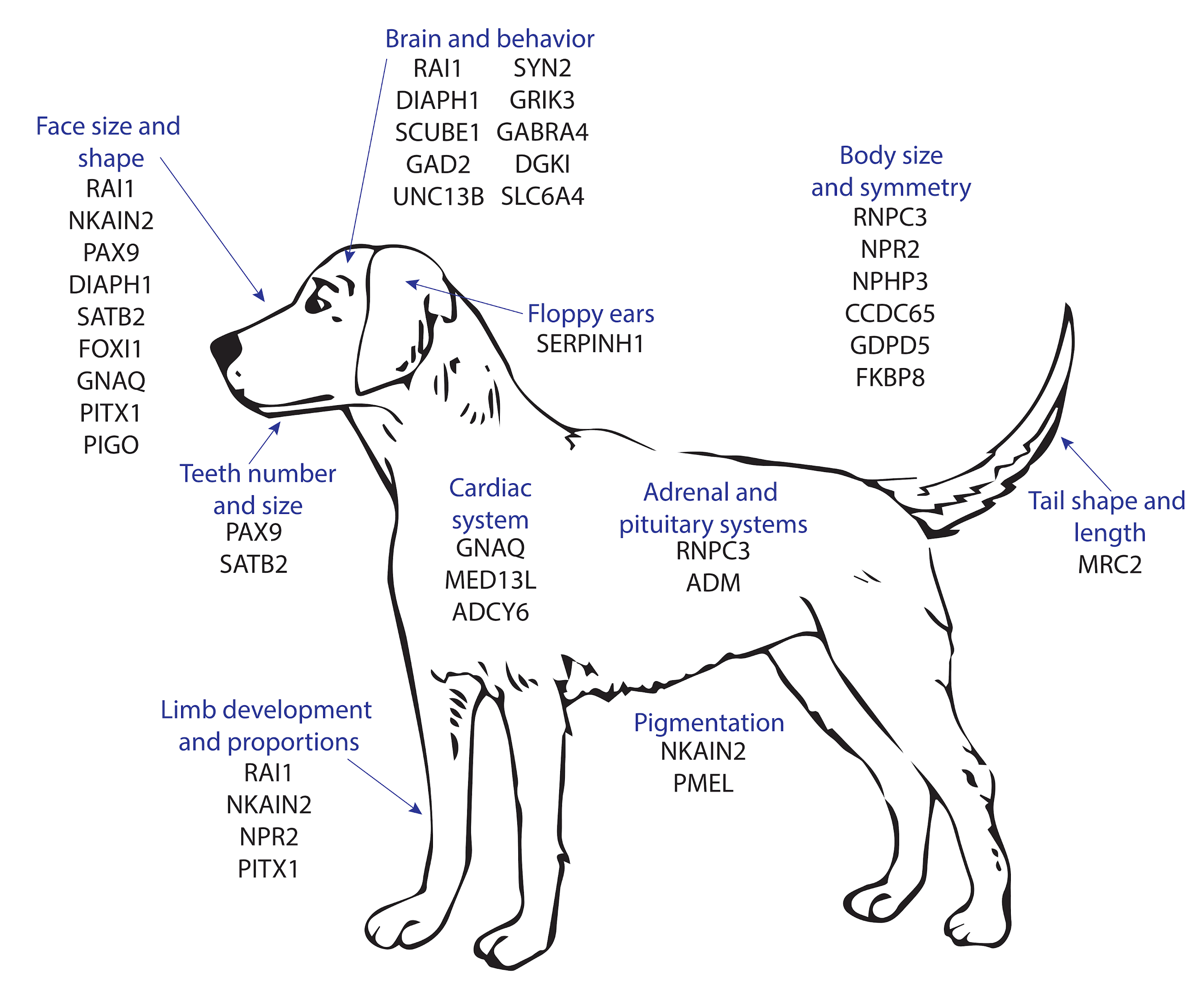 Brain and behavior
RAI1 SYN2
DIAPH1 GRIK3
SCUBE1 GABRA4
GAD2 DGKI
UNC13B SLC6A4

Face size and shape
RAI1
NKAIN2
PAX9
DIAPH1
SATB2
FOXI1
GNAQ
PITX1
PIGO

Body size and symmetry
RNPC3
NPR2
NPHP3
CCDC65
GDPD5
FKBP8

Floppy ears
SERPINH1

Teeth number and size
PAX9
SATB2

Cardiac system
GNAQ
MED13L
ADCY6

Adrenal and pituitary systems
RNPC3
ADM

Tail shape and length
MRC2

Limb development and proportions
RAI1
NKAIN2
NPR2
PITX1

Pigmentation
NKAIN2
PMEL